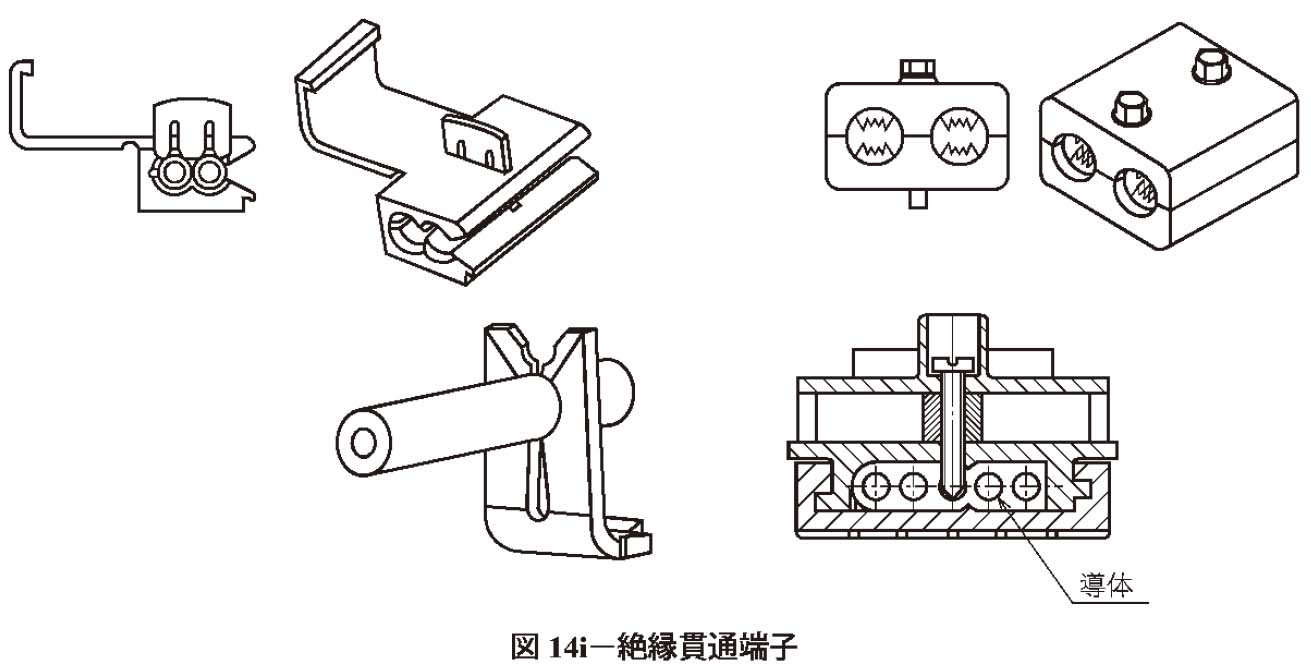 導体

図 14i－絶縁貫通端子